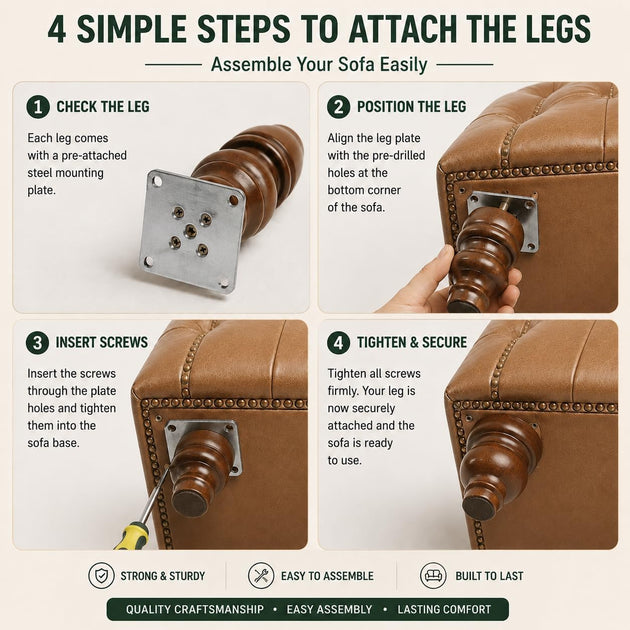 4 SIMPLE STEPS TO ATTACH THE LEGS

Assemble Your Sofa Easily

1 CHECK THE LEG

Each leg comes with a pre-attached steel mounting plate.

2 POSITION THE LEG

Align the leg plate with the pre-drilled holes at the bottom corner of the sofa.

3 INSERT SCREWS

Insert the screws through the plate holes and tighten them into the sofa base.

4 TIGHTEN & SECURE

Tighten all screws firmly. Your leg is now securely attached and the sofa is ready to use.

STRONG & STURDY

EASY TO ASSEMBLE

BUILT TO LAST

QUALITY CRAFTSMANSHIP • EASY ASSEMBLY • LASTING COMFORT